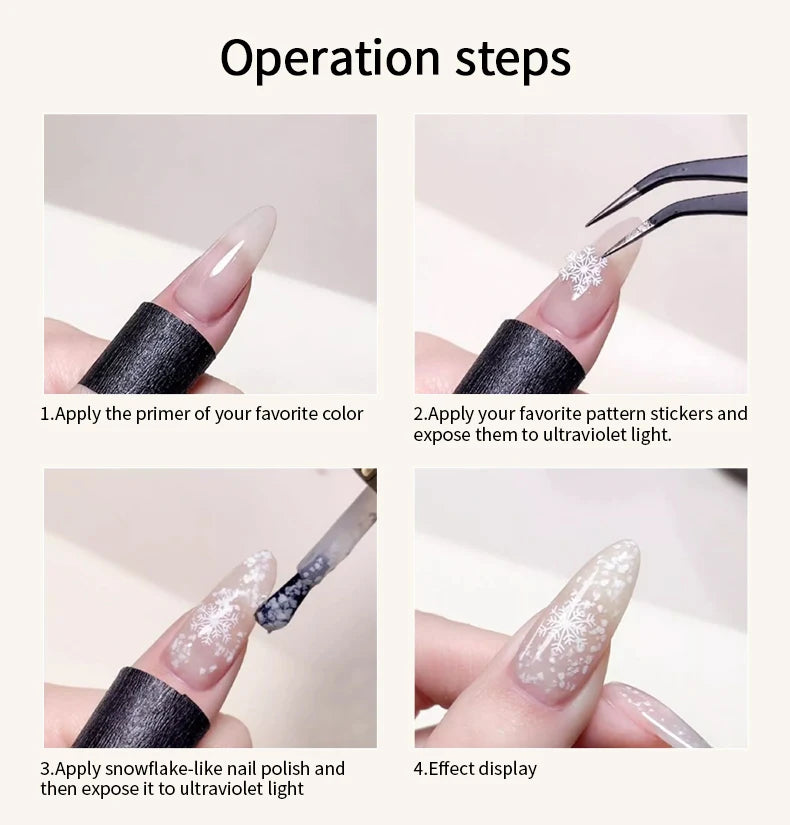 Operation steps

1.Apply the primer of your favorite color

2.Apply your favorite pattern stickers and expose them to ultraviolet light.

3.Apply snowflake-like nail polish and then expose it to ultraviolet light

4.Effect display