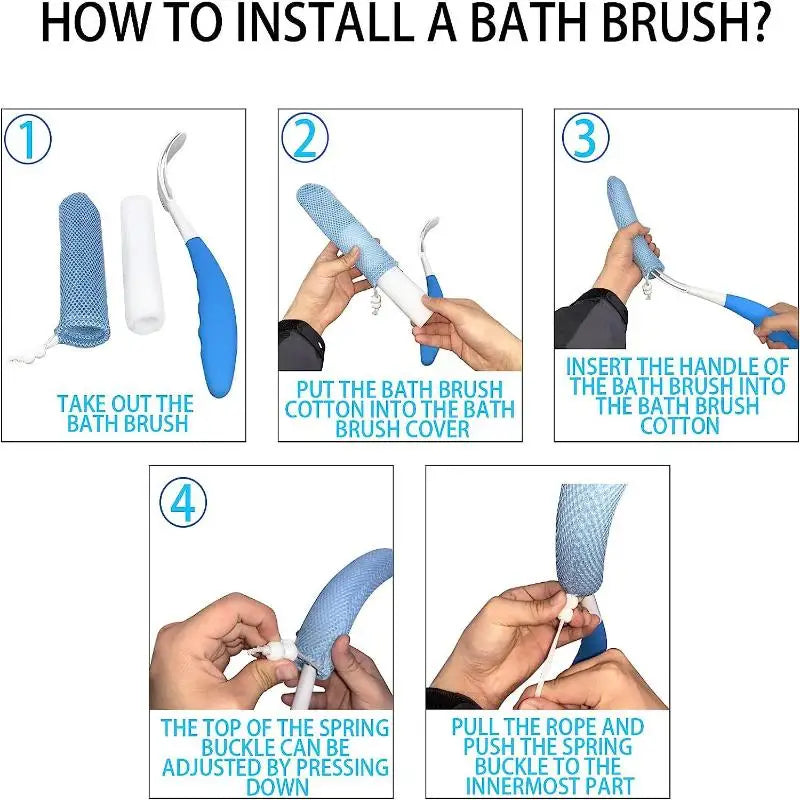 HOW TO INSTALL A BATH BRUSH?

1

TAKE OUT THE BATH BRUSH

2

PUT THE BATH BRUSH COTTON INTO THE BATH BRUSH COVER

3

INSERT THE HANDLE OF THE BATH BRUSH INTO THE BATH BRUSH COTTON

4

THE TOP OF THE SPRING BUCKLE CAN BE ADJUSTED BY PRESSING DOWN

PULL THE ROPE AND PUSH THE SPRING BUCKLE TO THE INNERMOST PART