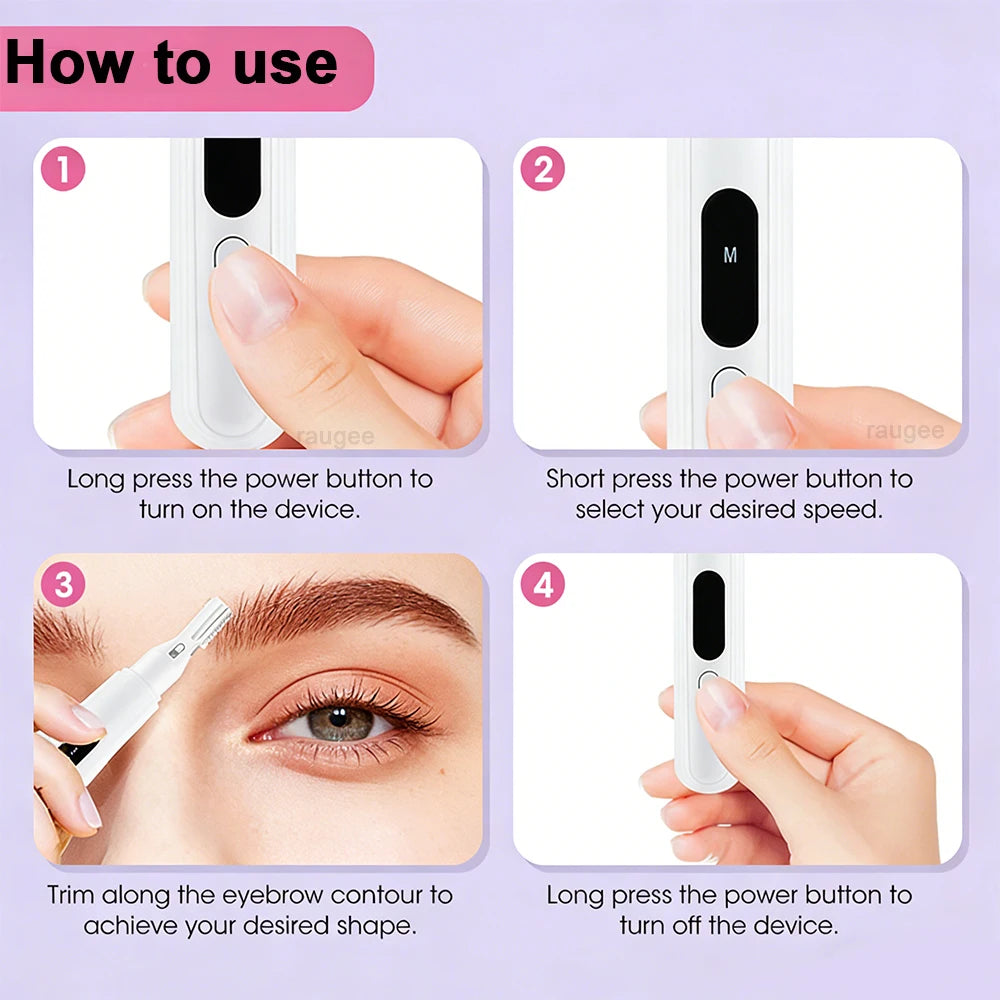 How to use

1

raugee

Long press the power button to turn on the device.

2

M

raugee

Short press the power button to select your desired speed.

3

Trim along the eyebrow contour to achieve your desired shape.

4

Long press the power button to turn off the device.